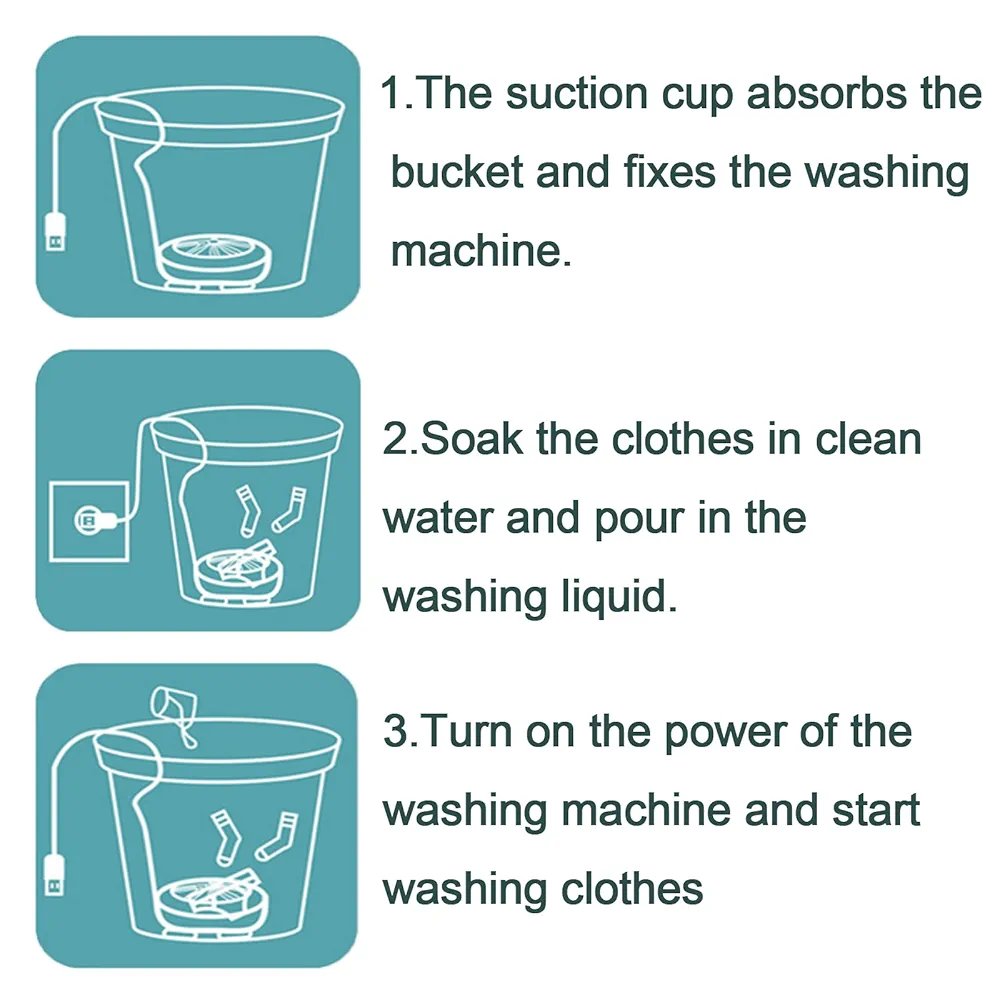 1.The suction cup absorbs the bucket and fixes the washing machine.

2.Soak the clothes in clean water and pour in the washing liquid.

3.Turn on the power of the washing machine and start washing clothes