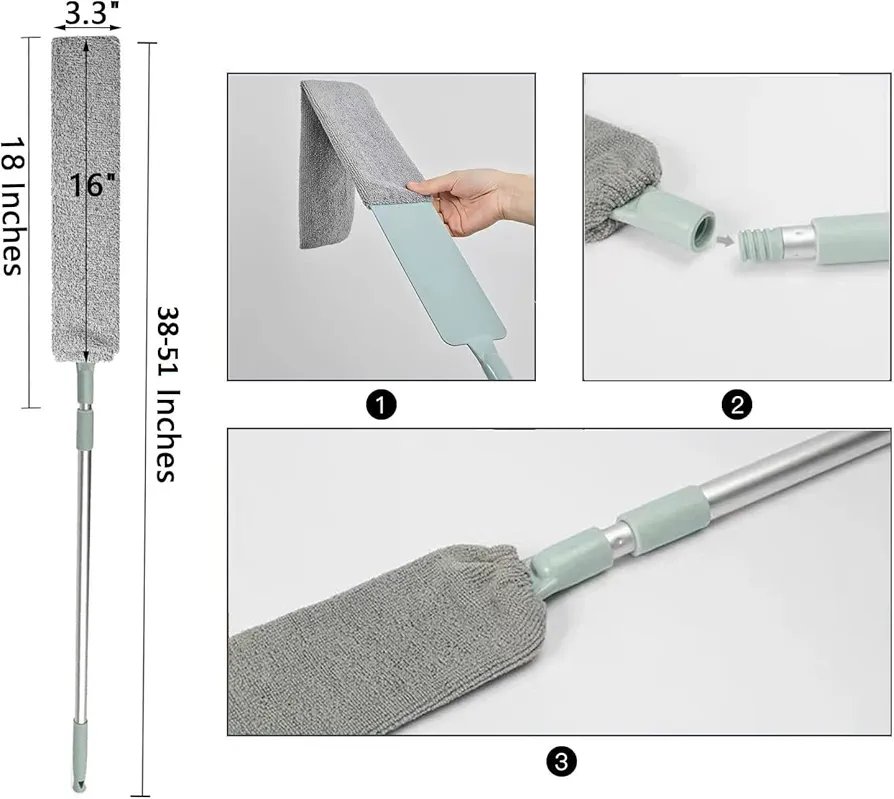 3.3"

18 Inches

16"

38-51 Inches

1

2

3