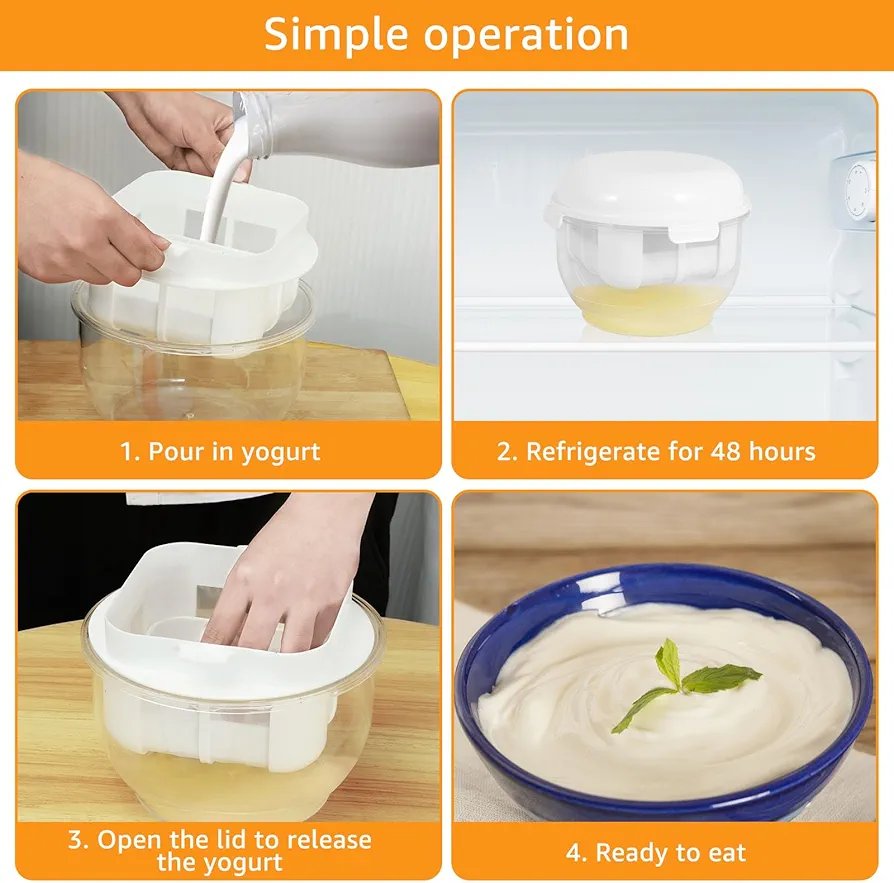 Simple operation

1. Pour in yogurt

2. Refrigerate for 48 hours

3. Open the lid to release the yogurt

4. Ready to eat