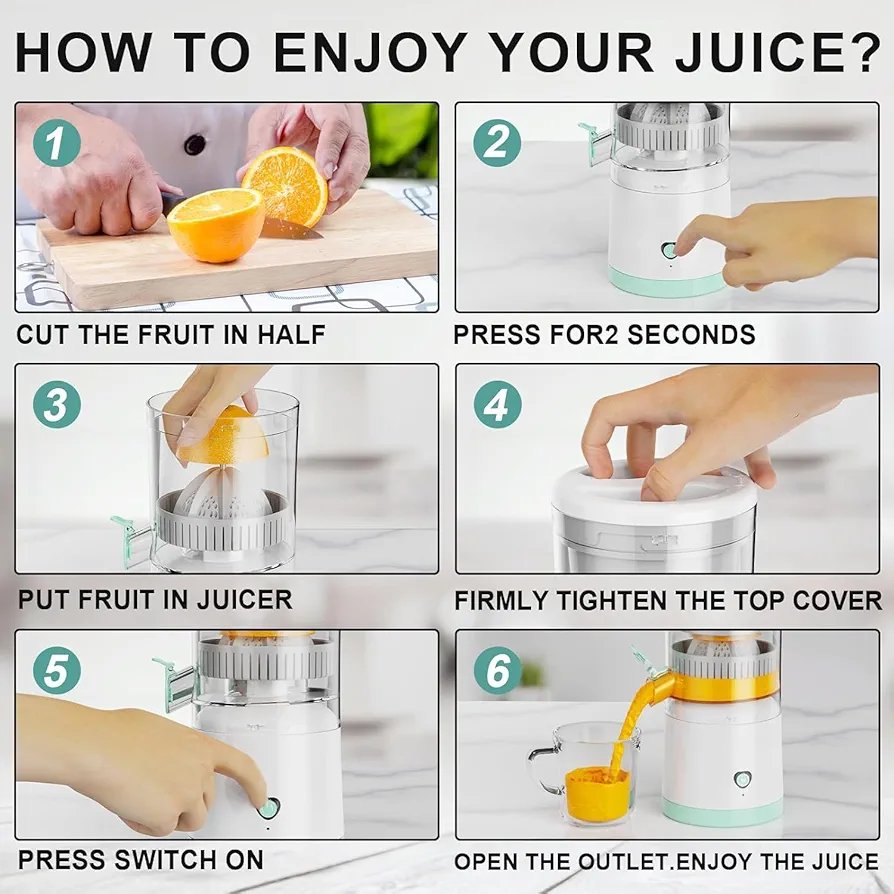 HOW TO ENJOY YOUR JUICE?

1
CUT THE FRUIT IN HALF

2
PRESS FOR2 SECONDS

3
PUT FRUIT IN JUICER

4
FIRMLY TIGHTEN THE TOP COVER

5
PRESS SWITCH ON

6
OPEN THE OUTLET.ENJOY THE JUICE