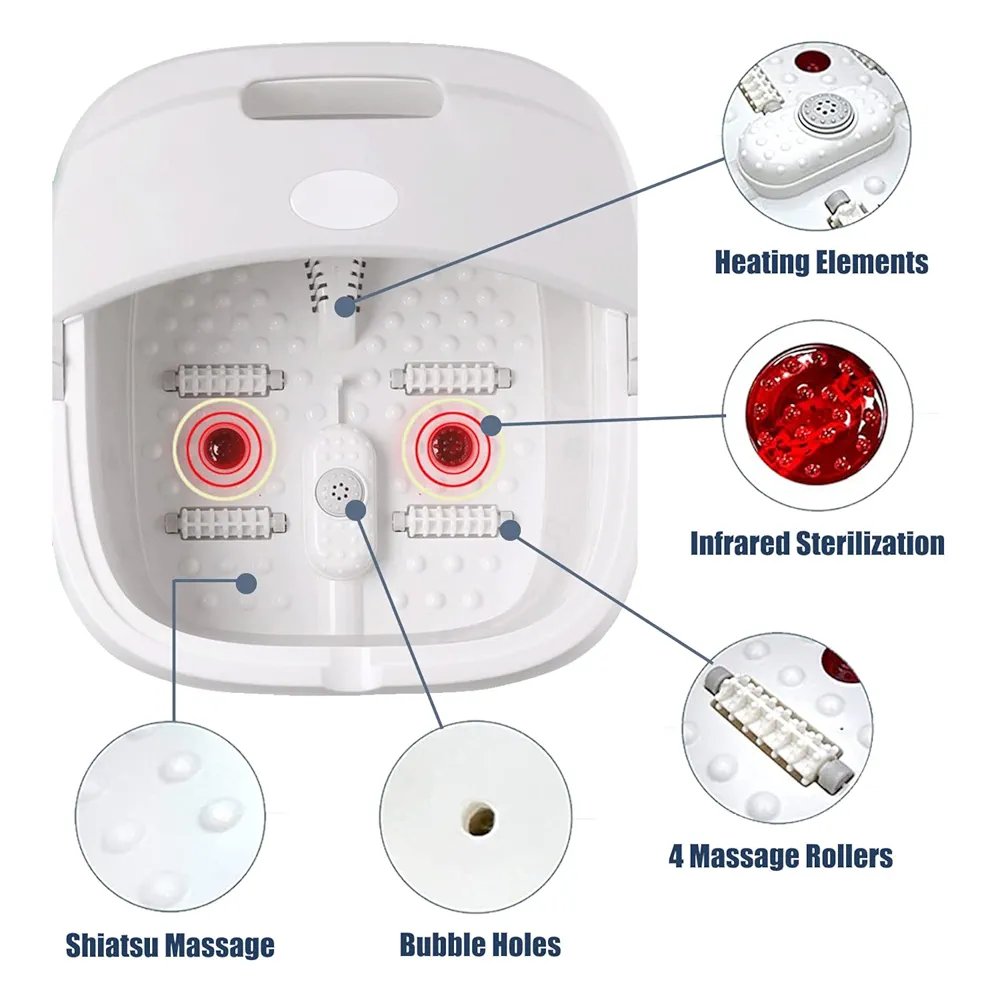 Heating Elements

Infrared Sterilization

4 Massage Rollers

Shiatsu Massage

Bubble Holes