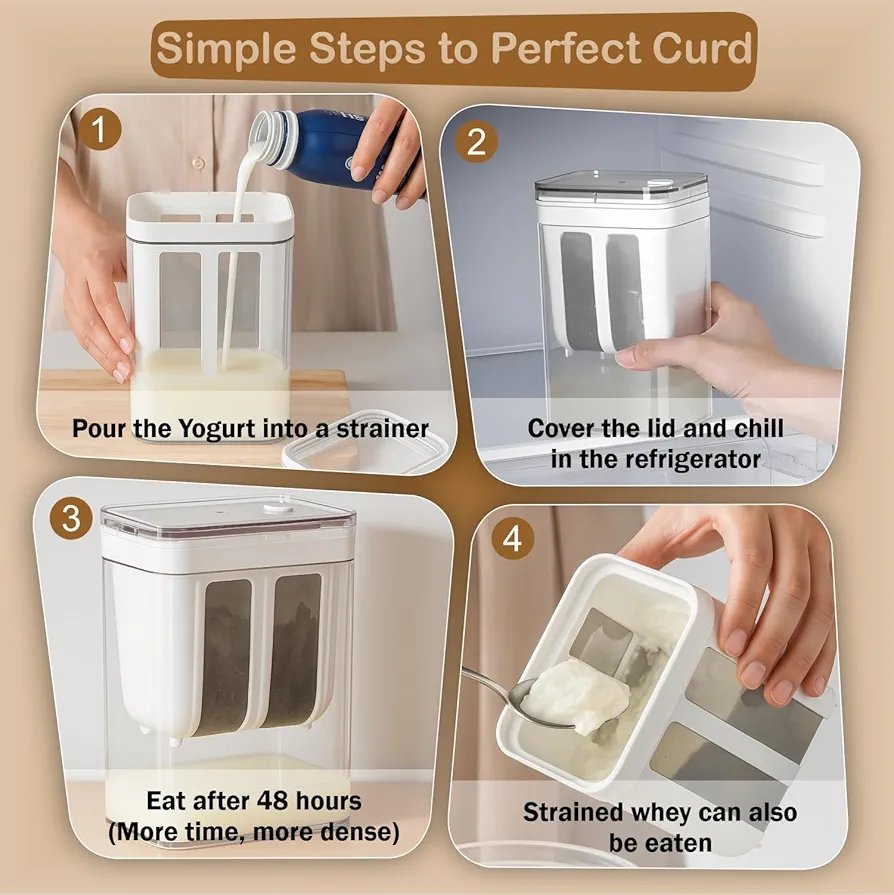 Simple Steps to Perfect Curd

1

Pour the Yogurt into a strainer

2

Cover the lid and chill in the refrigerator

3

Eat after 48 hours (More time, more dense)

4

Strained whey can also be eaten