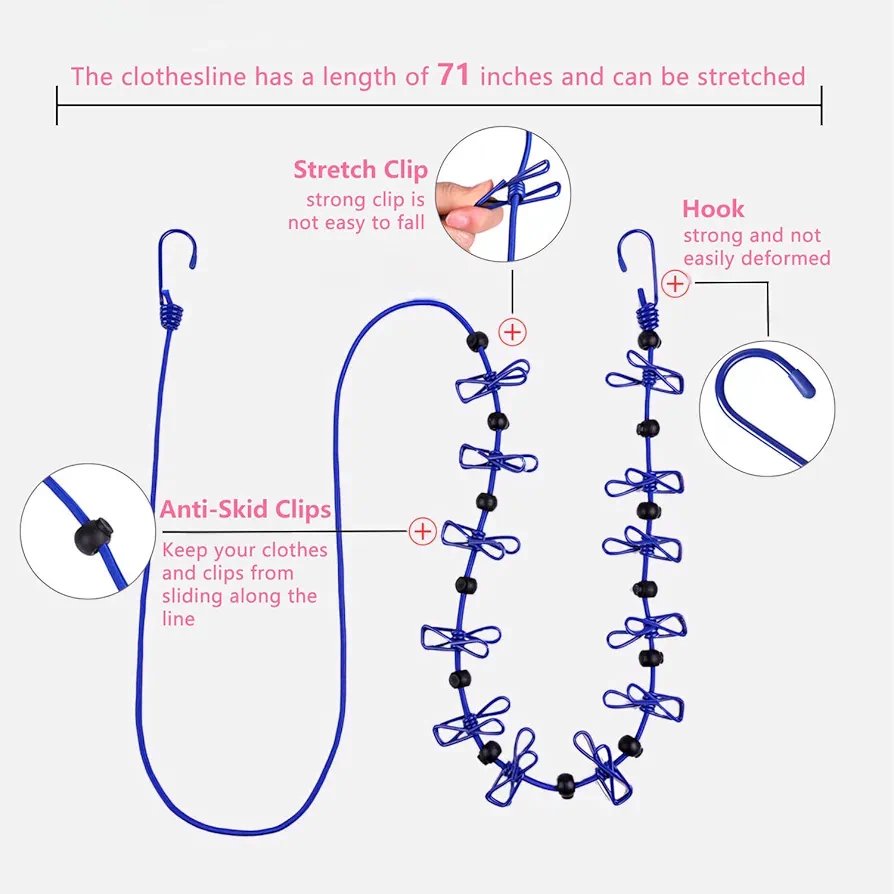 The clothesline has a length of 71 inches and can be stretched

Stretch Clip
strong clip is not easy to fall

Hook
strong and not easily deformed

Anti-Skid Clips
Keep your clothes and clips from sliding along the line