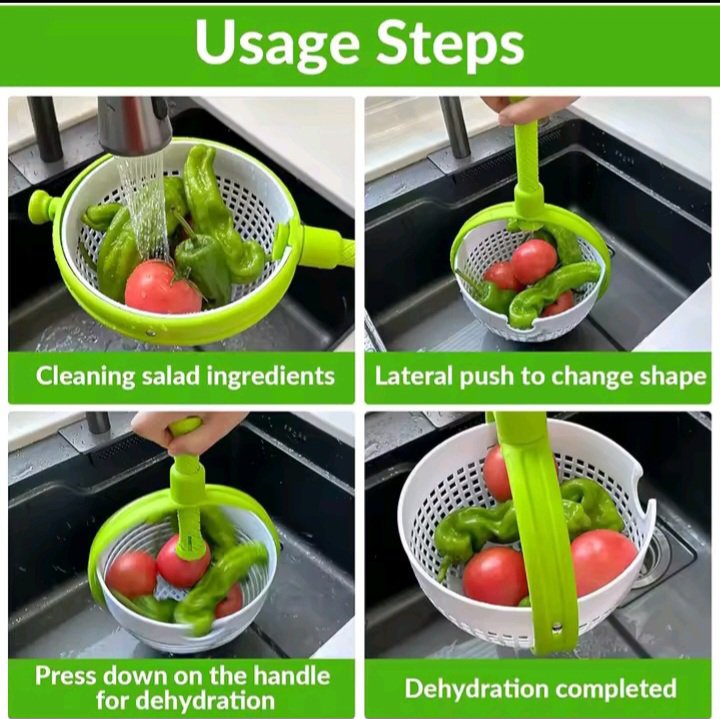 Usage Steps

Cleaning salad ingredients

Lateral push to change shape

Press down on the handle for dehydration

Dehydration completed