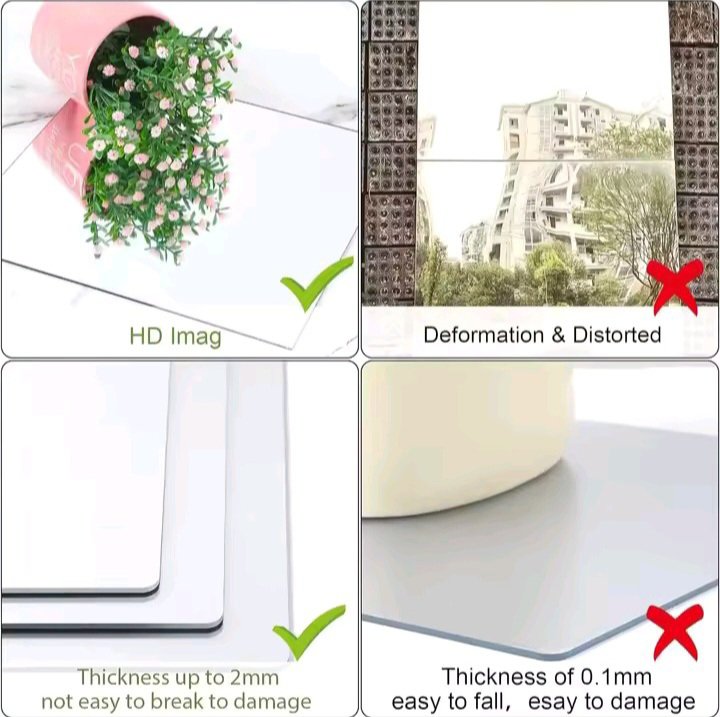 HD Imag

Deformation & Distorted

Thickness up to 2mm
not easy to break to damage

Thickness of 0.1mm
easy to fall, esay to damage