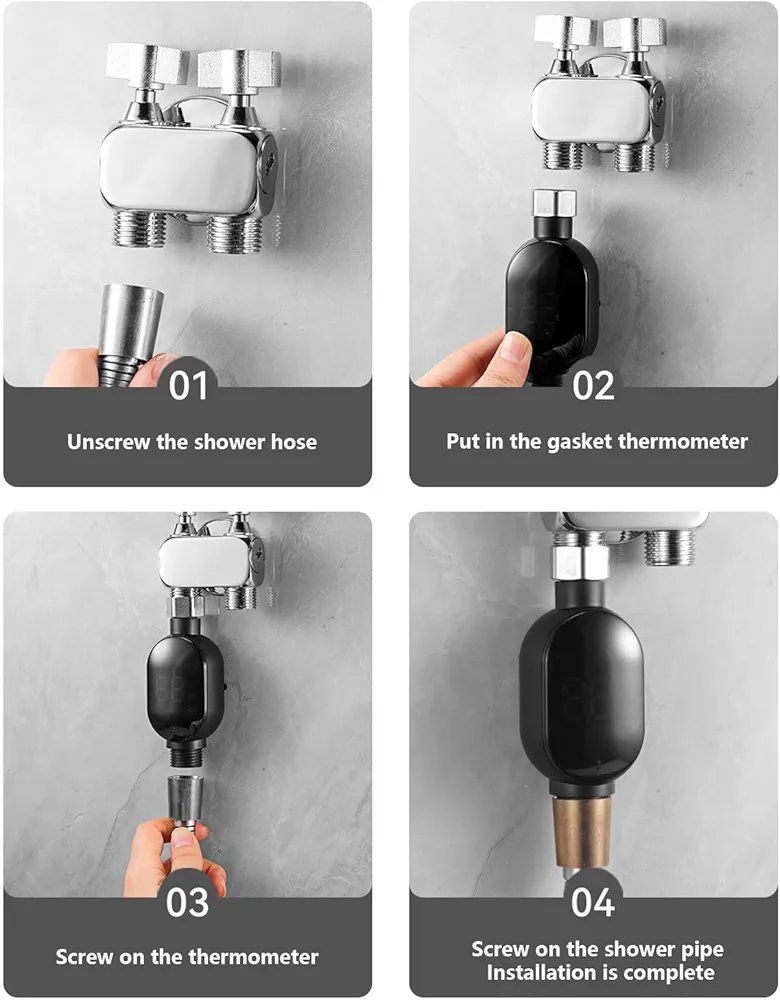 01

Unscrew the shower hose

02

Put in the gasket thermometer

03

Screw on the thermometer

04

Screw on the shower pipe
Installation is complete