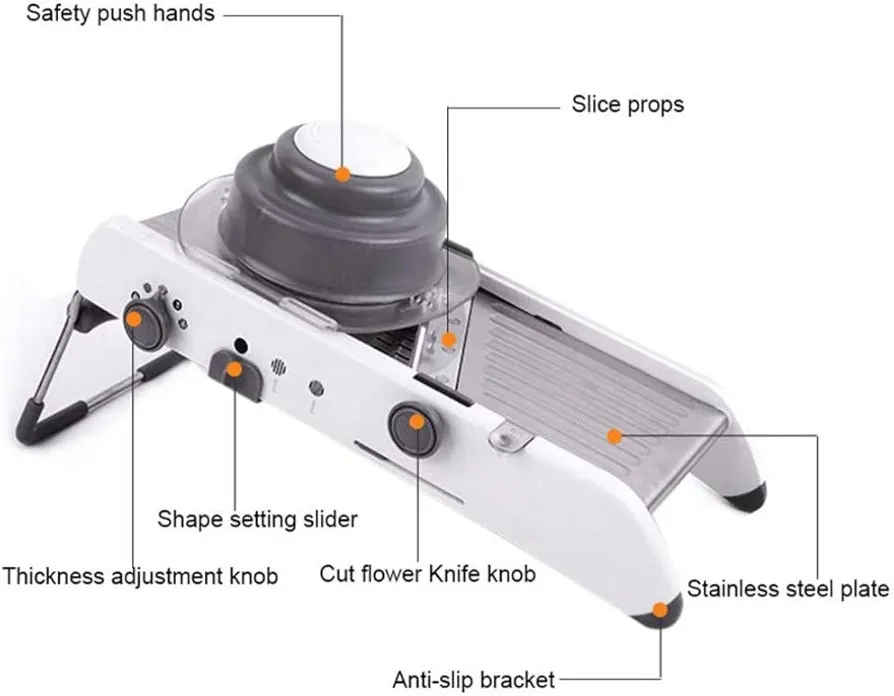 Safety push hands

Slice props

Shape setting slider

Thickness adjustment knob

Cut flower Knife knob

Stainless steel plate

Anti-slip bracket