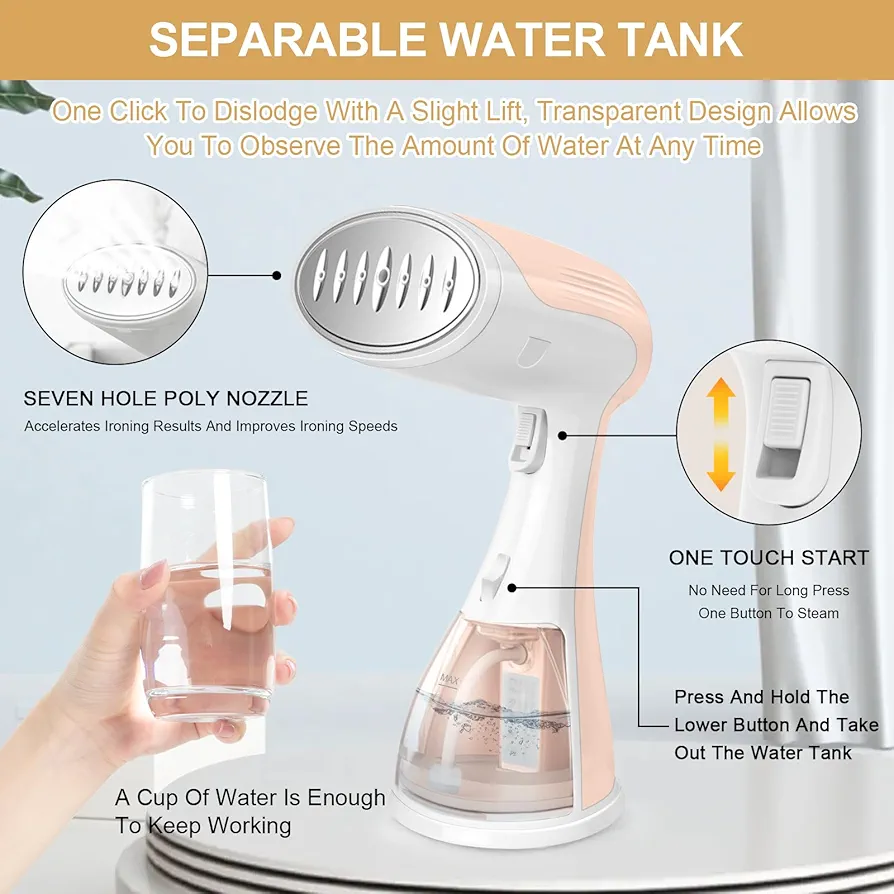 SEPARABLE WATER TANK

One Click To Dislodge With A Slight Lift, Transparent Design Allows You To Observe The Amount Of Water At Any Time

SEVEN HOLE POLY NOZZLE

Accelerates Ironing Results And Improves Ironing Speeds

ONE TOUCH START

No Need For Long Press One Button To Steam

MAX

Press And Hold The Lower Button And Take Out The Water Tank

A Cup Of Water Is Enough To Keep Working